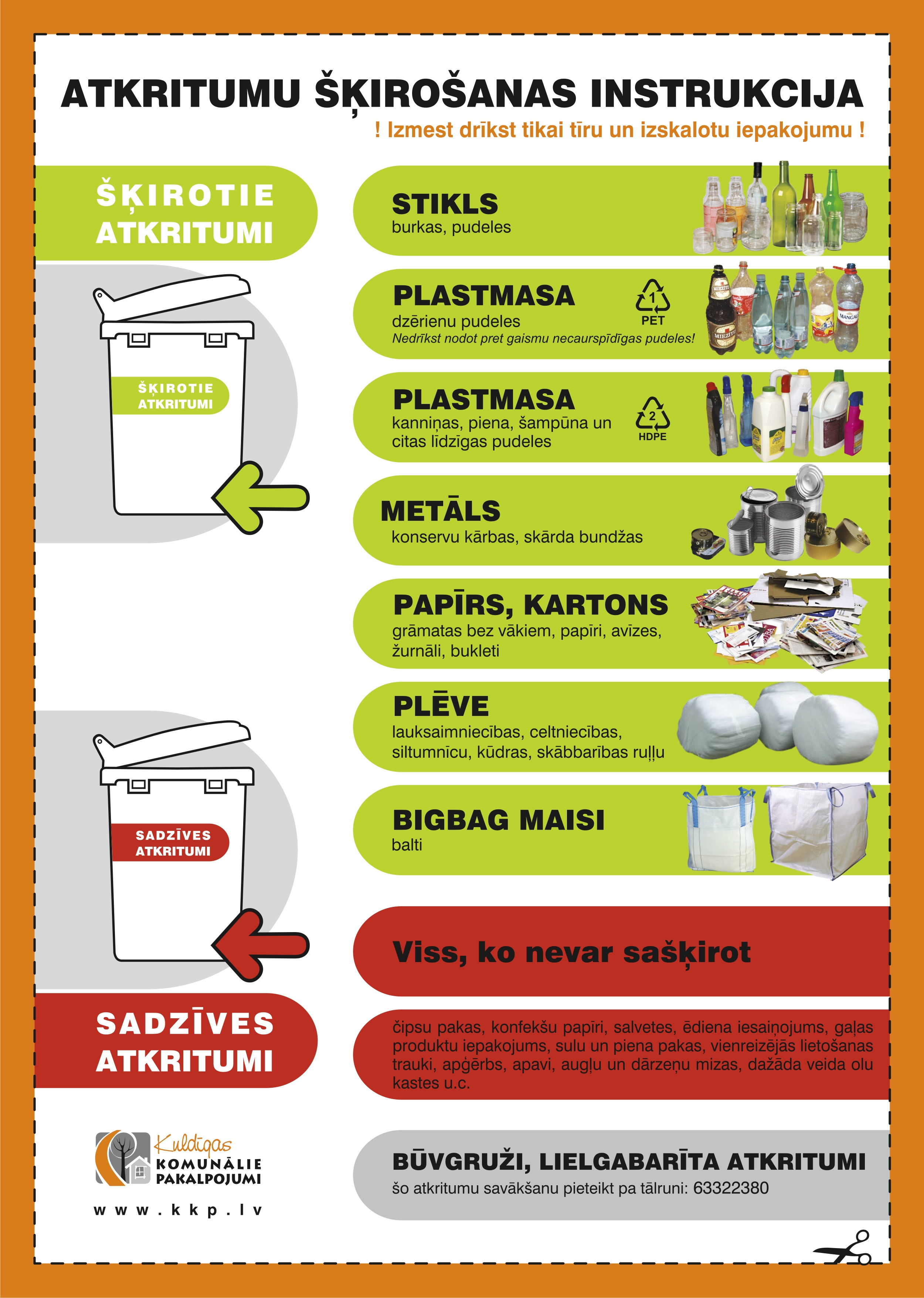 ATKRITUMU ŠĶIROŠANAS INSTRUKCIJA

! Izmest drīkst tikai tīru un izskalotu iepakojumu !

ŠĶIROTIE ATKRITUMI

ŠĶIROTIE ATKRITUMI

STIKLS
burkas, pudeles

PLASTMASA
dzērienu pudeles
Nedrīkst nodot pret gaismu necaurspīdīgas pudeles!

1
PET

PLASTMASA
kanniņas, piena, šampūna un citas līdzīgas pudeles

2
HDPE

METĀLS
konservu kārbas, skārda bundžas

PAPĪRS, KARTONS
grāmatas bez vākiem, papīri, avīzes, žurnāli, bukleti

PLĒVE
lauksaimniecības, celtniecības, siltumnīcu, kūdras, skābbarības ruļļu

BIGBAG MAISI
balti

SADZĪVES ATKRITUMI

Viss, ko nevar sašķirot

SADZĪVES ATKRITUMI

čipsu pakas, konfekšu papīri, salvetes, ēdiena iesaiņojums, gaļas produktu iepakojums, sulu un piena pakas, vienreizējās lietošanas trauki, apģērbs, apavi, augļu un dārzeņu mizas, dažāda veida olu kastes u.c.

Kuldīgas
KOMUNĀLIE PAKALPOJUMI

www.kkp.lv

BŪVGRUŽI, LIELGABARĪTA ATKRITUMI
šo atkritumu savākšanu pieteikt pa tālruni: 63322380